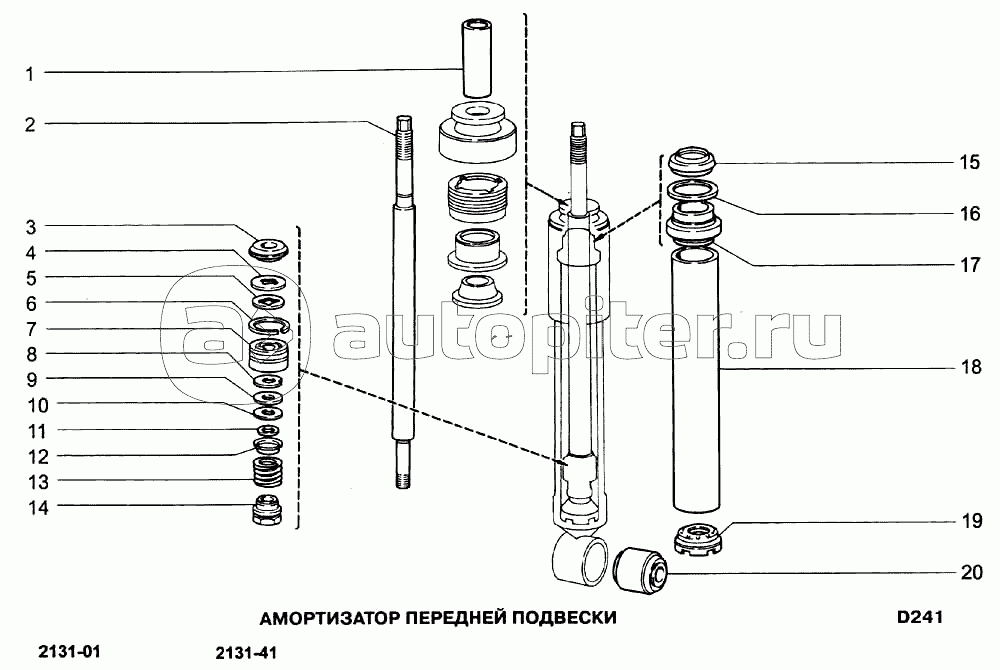 1
2
3
4
5
6
7
8
9
10
11
12
13
14
15
16
17
18
19
20

autopiter.ru

АМОРТИЗАТОР ПЕРЕДНЕЙ ПОДВЕСКИ

D241

2131-01

2131-41